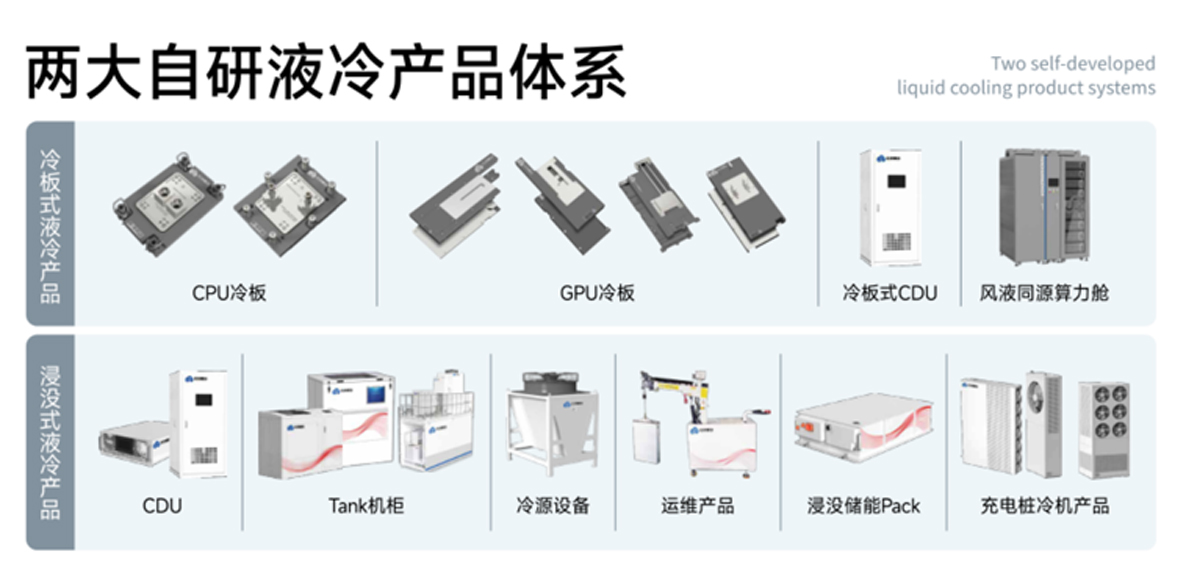 两大自研液冷产品体系

Two self-developed liquid cooling product systems

冷板式液冷产品

CPU冷板

GPU冷板

冷板式CDU

风液同源算力舱

浸没式液冷产品

CDU

Tank机柜

冷源设备

运维产品

浸没储能Pack

充电桩冷机产品